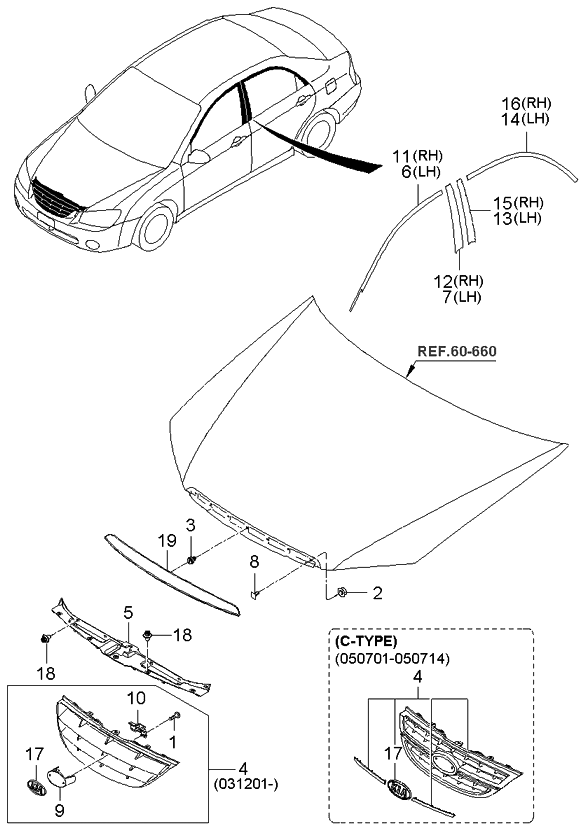 16(RH)
14(LH)
11(RH)
6(LH)
15(RH)
13(LH)
12(RH)
7(LH)
REF.60-660
3
19
8
2
5
18
18
10
1
17
9
4
(031201-)
(C-TYPE)
(050701-050714)
4
17