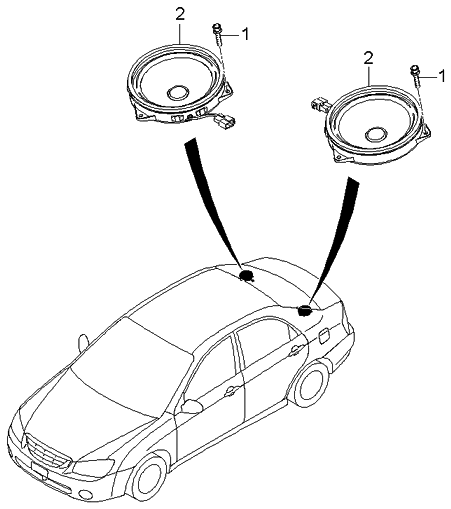 2
1
2
1