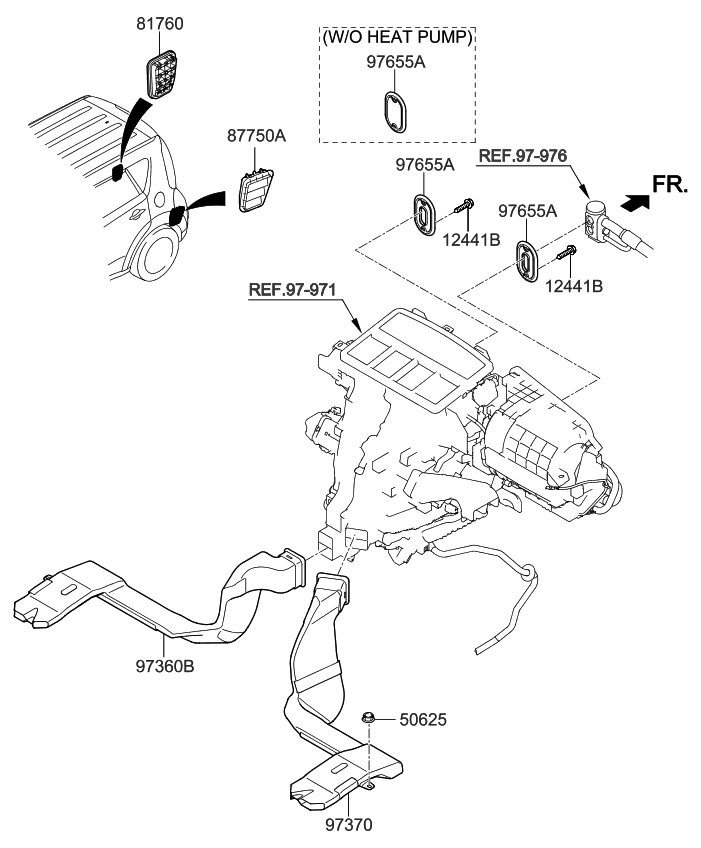 81760

(W/O HEAT PUMP)
97655A

87750A

97655A

REF.97-976

FR.

12441B

97655A

12441B

REF.97-971

97360B

50625

97370