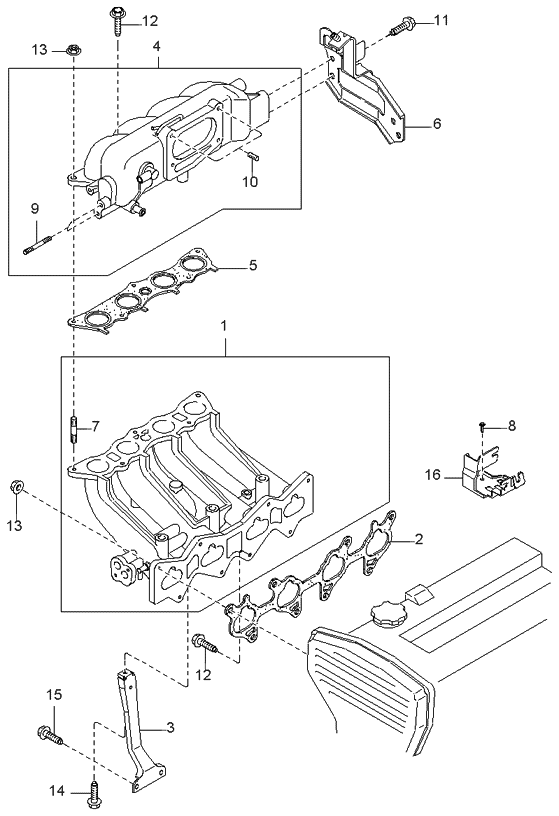 12
11
13
4
6
10
9
5
1
7
8
16
13
2
12
15
3
14