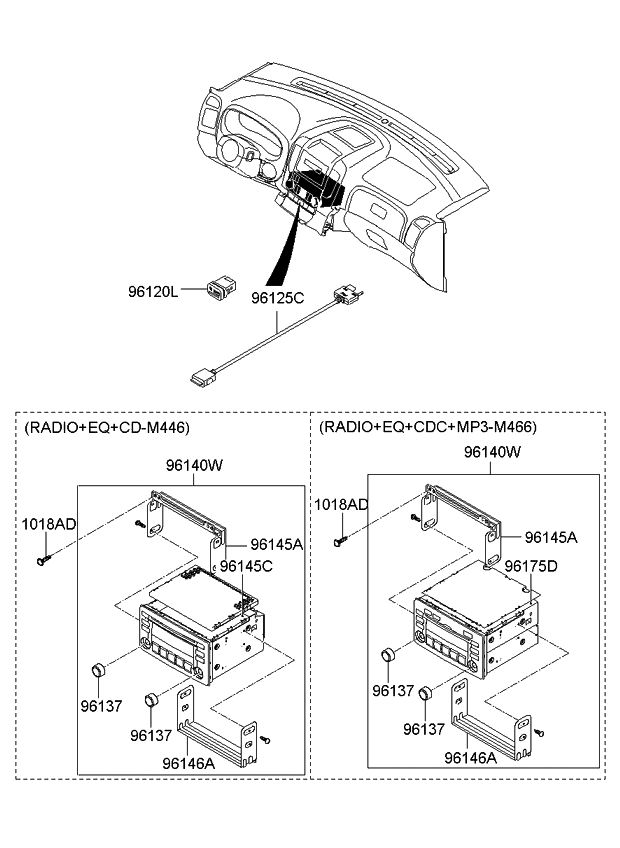 96120L
96125C

(RADIO+EQ+CD-M446)
96140W
1018AD
96145A
96145C
96137
96137
96146A

(RADIO+EQ+CDC+MP3-M466)
96140W
1018AD
96145A
96175D
96137
96137
96146A