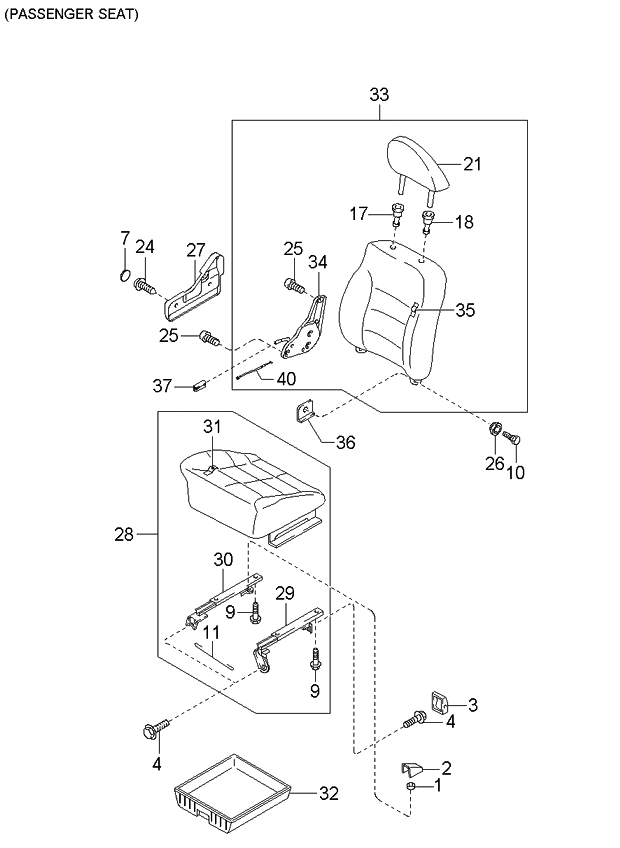 (PASSENGER SEAT)

33
21
17
18
7
24
27
25
34
35
25
37
40
36
26
10
31
28
30
29
9
11
9
3
4
4
2
1
32