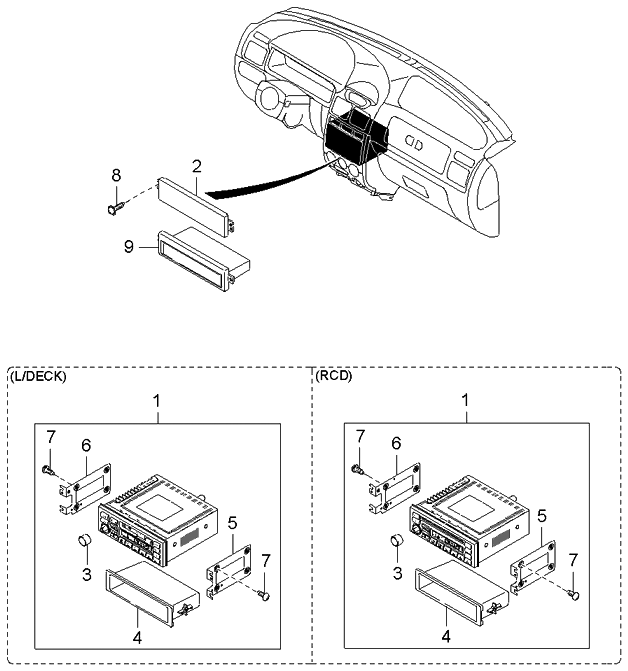 8
2
9

(L/DECK)
1
7
6
5
7
3
4

(RCD)
1
7
6
5
7
3
4