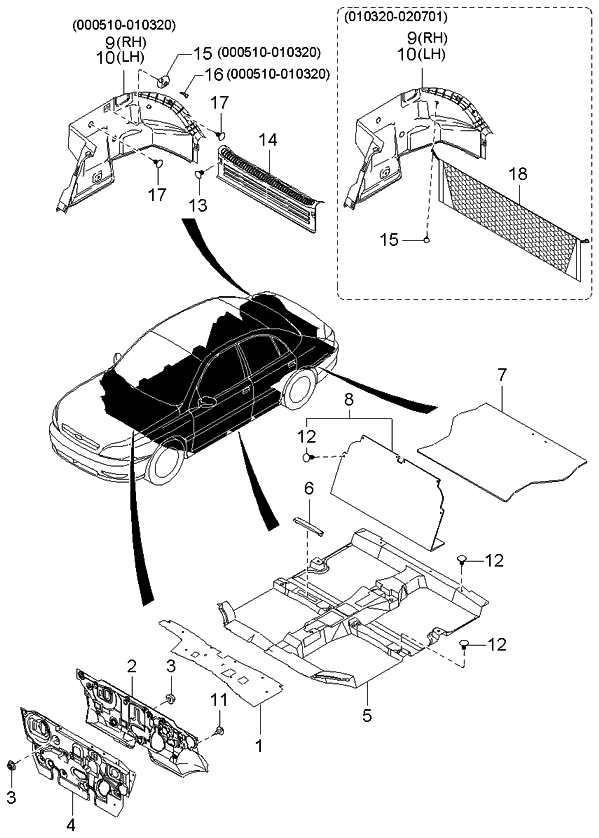 (000510-010320)
9(RH)
10(LH)
15 (000510-010320)
16 (000510-010320)
17
14
17
13

(010320-020701)
9(RH)
10(LH)
18
15

7
8
12
6
12
12
5
2
3
11
1
3
4