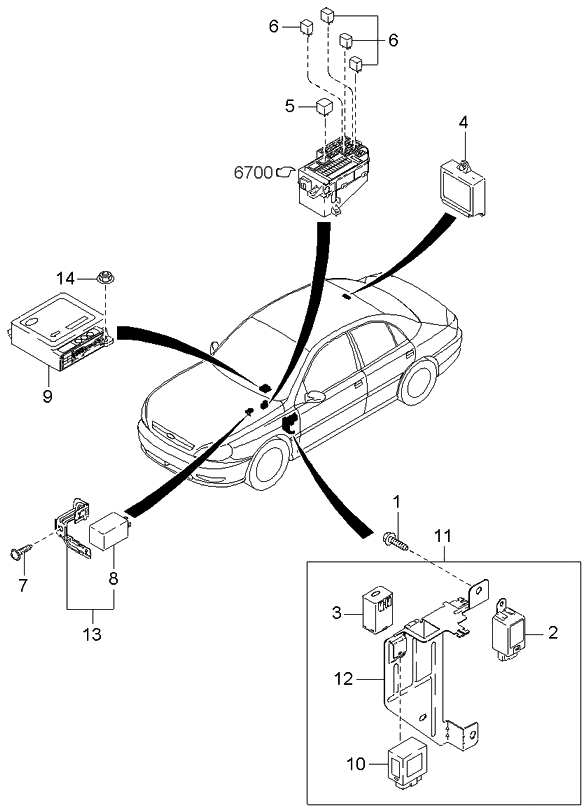 6
6
5
4
6700
14
9
1
11
7
8
13
3
2
12
10