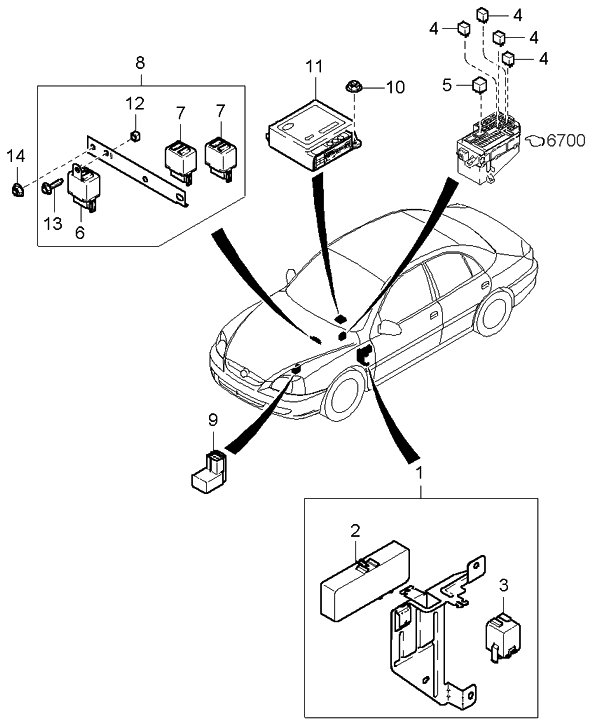 8
12
7
7
14
13
6
11
10
4
4
4
4
5
6700
9
1
2
3