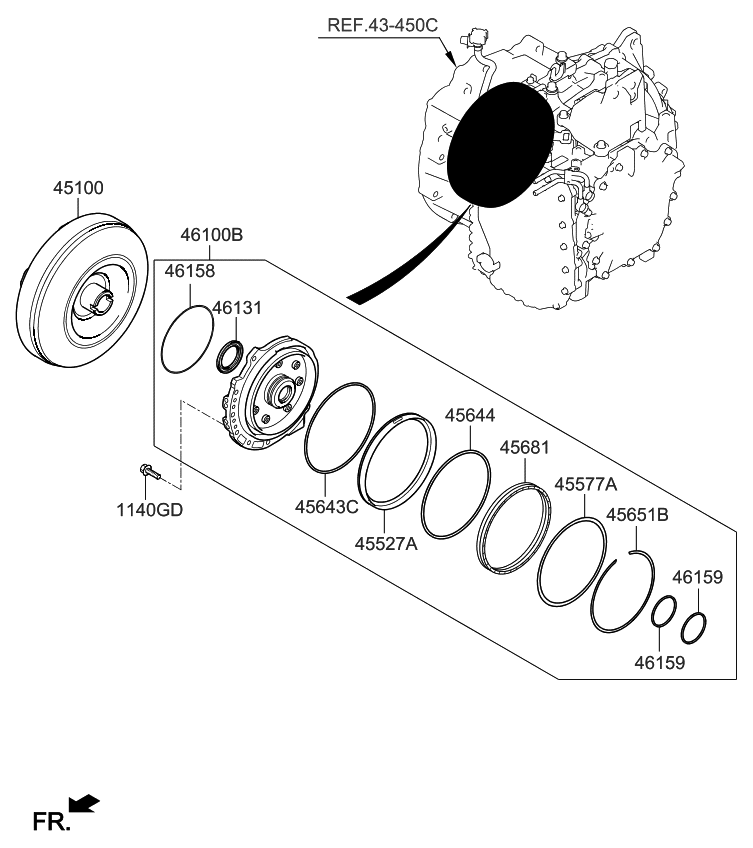 REF.43-450C

45100

46100B

46158

46131

45644

45681

45577A

45651B

46159

1140GD

45643C

45527A

46159

FR.