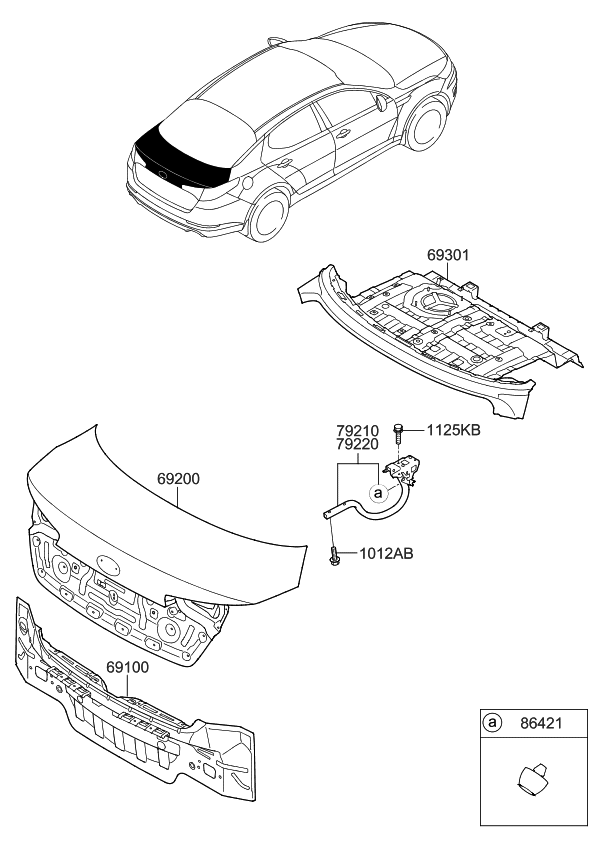 69301

79210
79220
1125KB

a

69200

1012AB

69100

a 86421