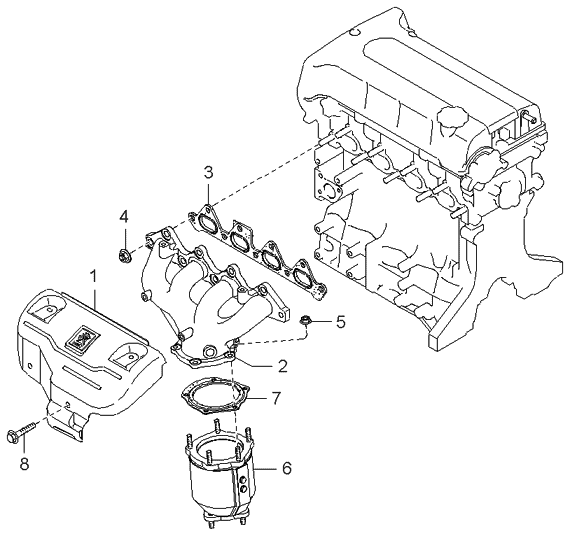 3
4
1
5
2
7
8
6