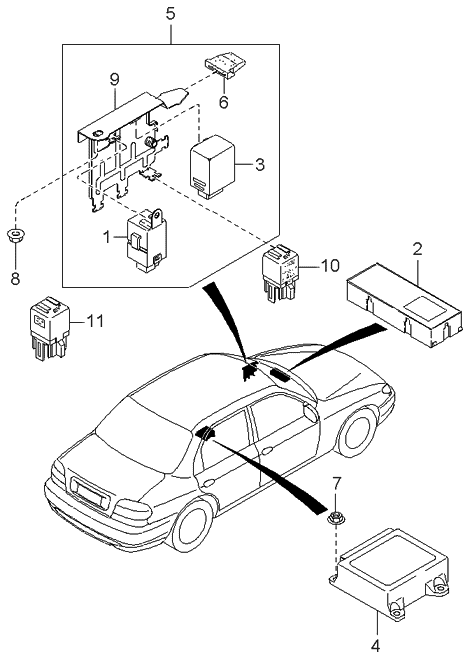 5
9
6
3
1
8
10
2
11
7
4