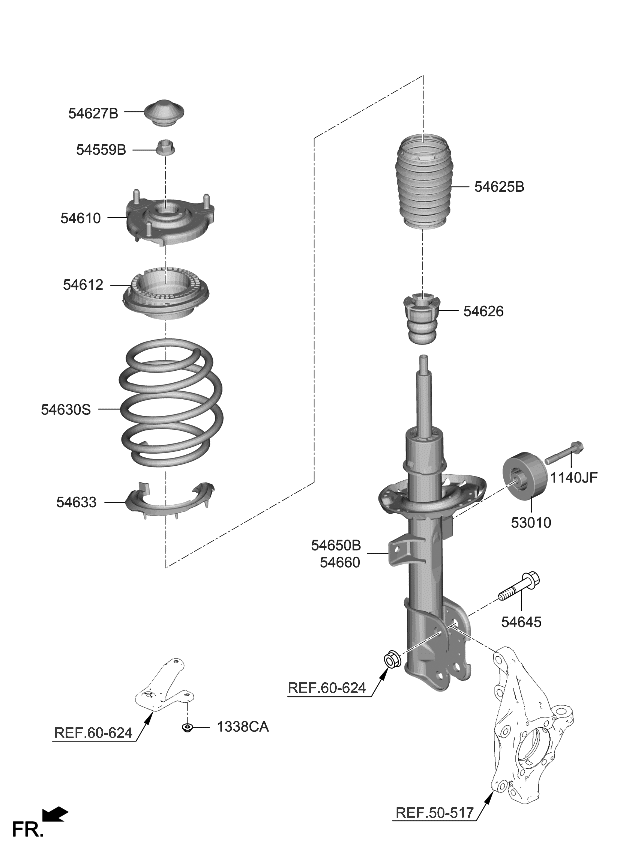 54627B
54559B
54610
54612
54630S
54633
54625B
54626
1140JF
53010
54650B
54660
54645
REF.60-624
REF.60-624
1338CA
REF.50-517
FR.