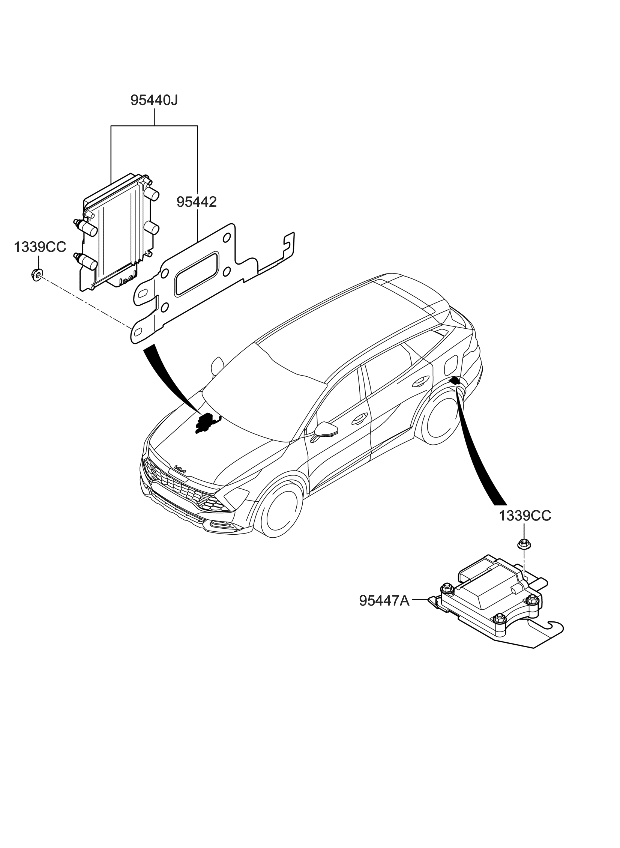 95440J

95442

1339CC

1339CC

95447A