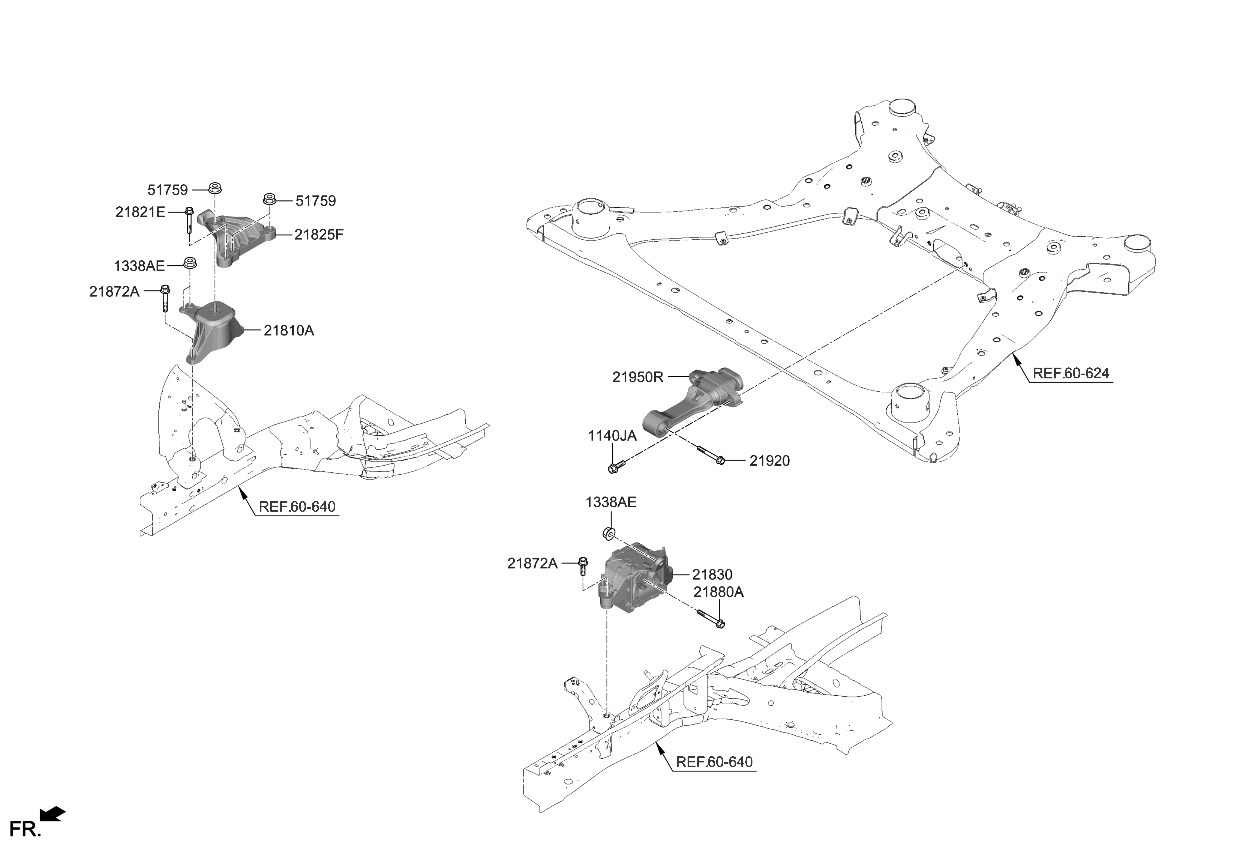 51759
51759
21821E
21825F
1338AE
21872A
21810A
REF.60-640
21950R
REF.60-624
1140JA
21920
1338AE
21872A
21830
21880A
REF.60-640
FR.