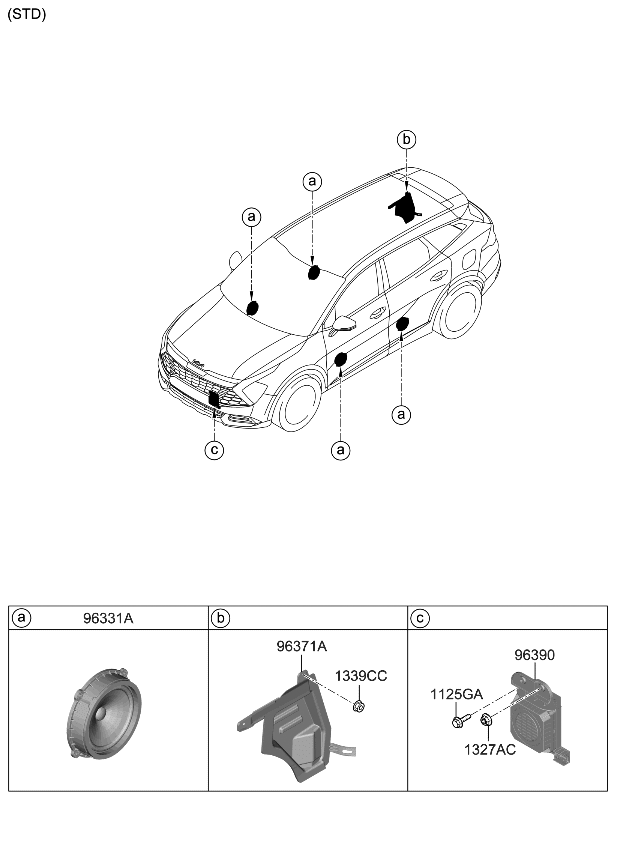 (STD)

b
a
a
a
a
c

| a 96331A | b | c |
|---|---|---|
| | 96371A 1339CC | 96390 1125GA 1327AC |