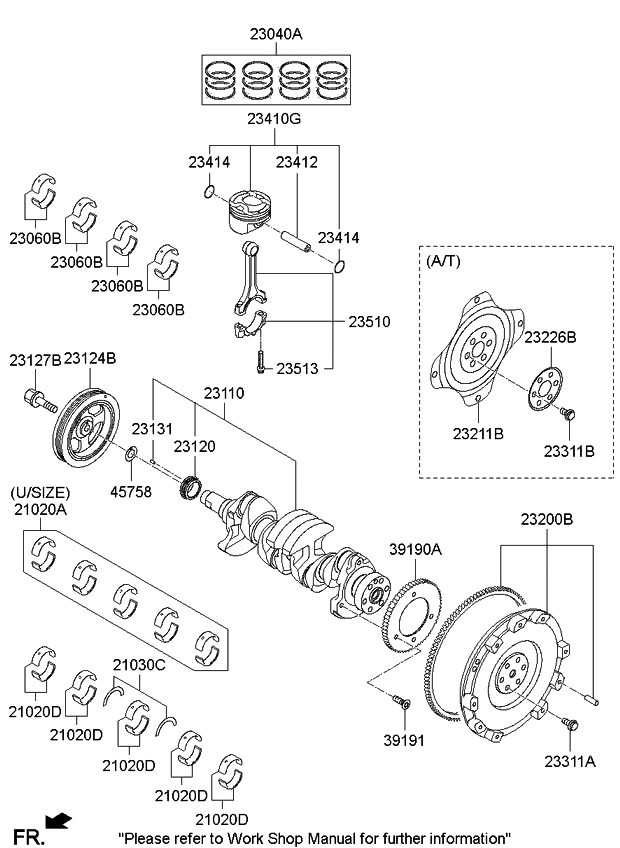 23040A

23410G

23414

23412

23414

23060B

23060B

23060B

23060B

23510

23513

(A/T)

23226B

23211B

23311B

23127B 23124B

23110

23131

23120

45758

(U/SIZE)
21020A

23200B

39190A

21030C

21020D

21020D

21020D

21020D

21020D

39191

23311A

FR.

"Please refer to Work Shop Manual for further information"