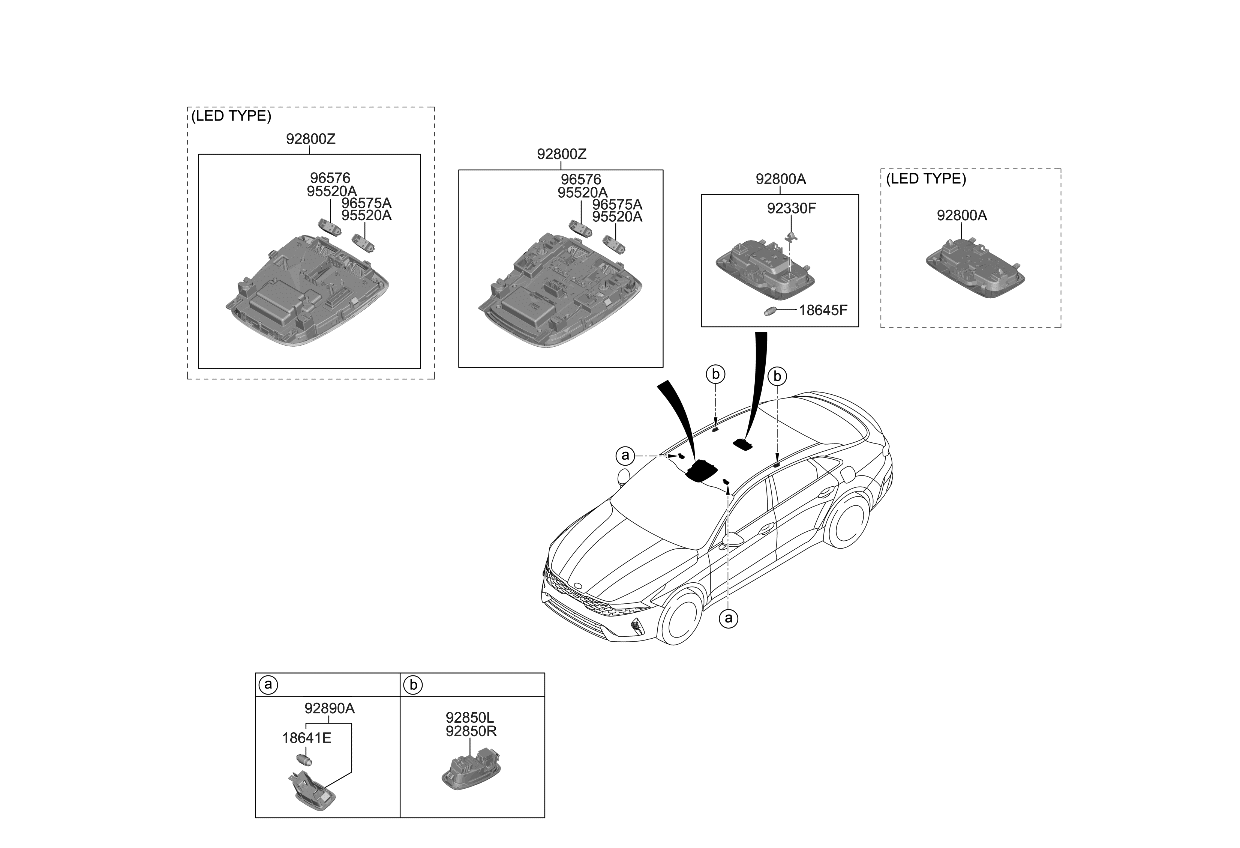 (LED TYPE)
92800Z
96576
95520A
96575A
95520A

92800Z
96576
95520A
96575A
95520A

92800A
92330F
18645F

(LED TYPE)
92800A

b
b
a
a

a
92890A
18641E

b
92850L
92850R