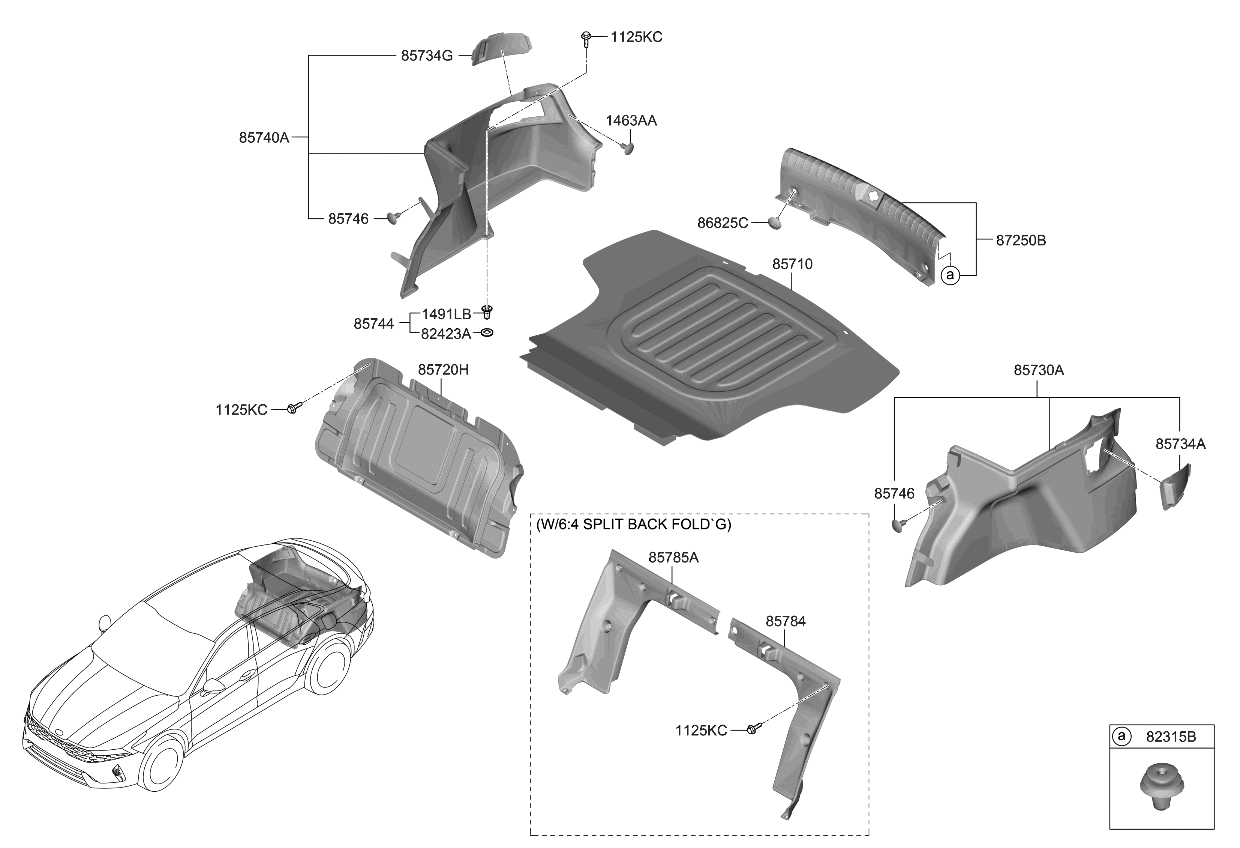 85734G
1125KC
85740A
1463AA
85746
86825C
87250B
a
85710
85744
1491LB
82423A
85720H
1125KC
85730A
85734A
85746
(W/6:4 SPLIT BACK FOLD`G)
85785A
85784
1125KC
a
82315B