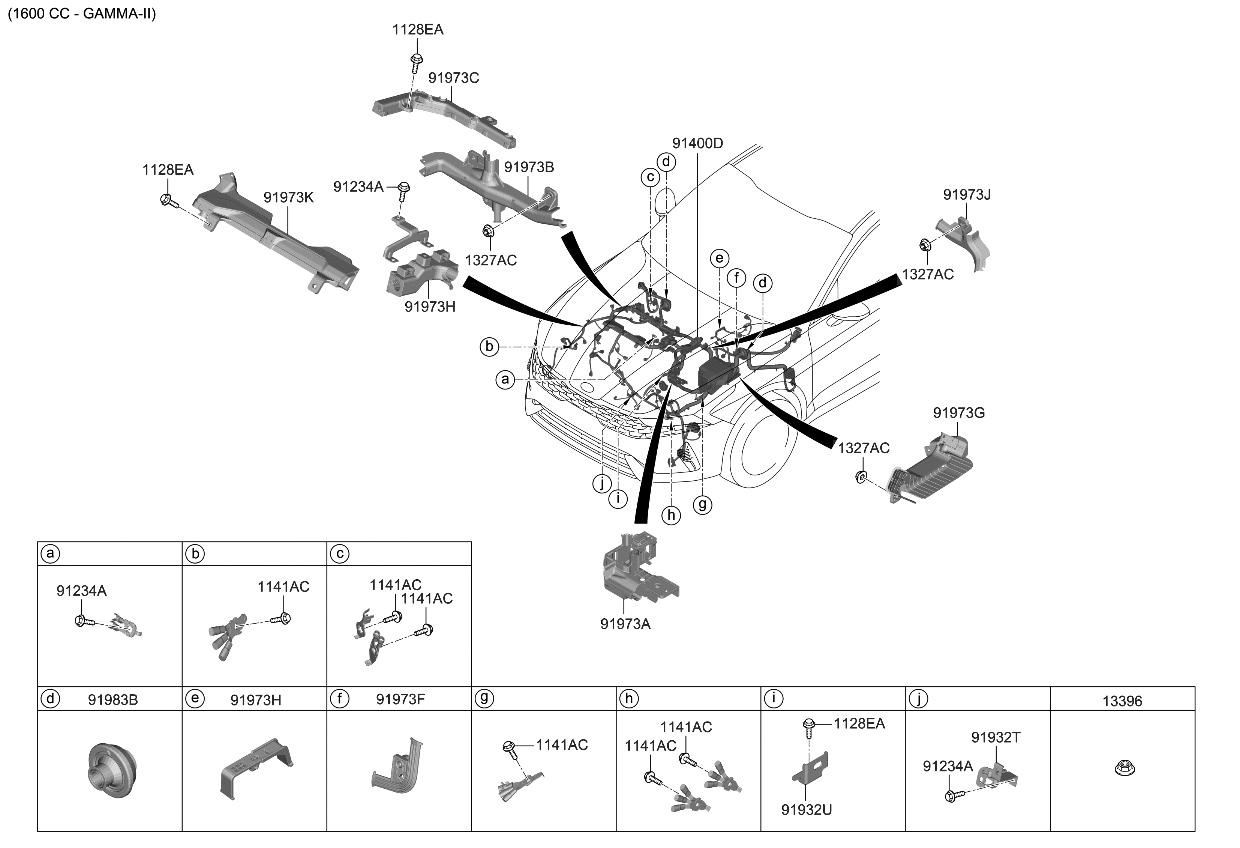 (1600 CC - GAMMA-II)

1128EA
91973C
1128EA
91973K
91234A
91973B
1327AC
91973H
91400D
c
d
e
f
d
91973J
1327AC
b
a
91973G
1327AC
j
i
h
g
91973A

| a | b | c |
|---|---|---|
| 91234A | 1141AC | 1141AC 1141AC |

| d 91983B | e 91973H | f 91973F | g | h | i | j | 13396 |
|---|---|---|---|---|---|---|---|
|  |  |  | 1141AC | 1141AC 1141AC | 1128EA 91932U | 91932T 91234A |  |