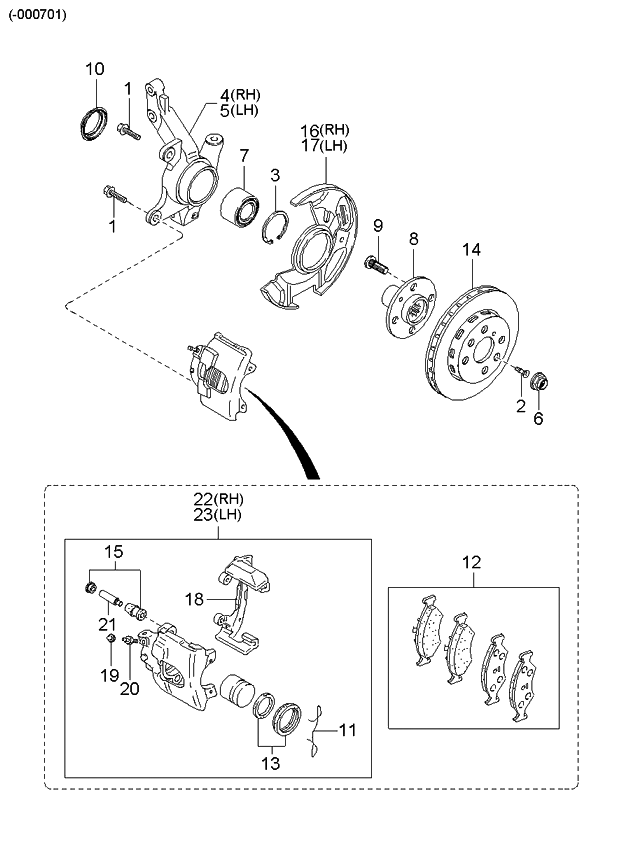 (-000701)

10
1
4(RH)
5(LH)
7
3
16(RH)
17(LH)
1
9
8
14
2
6

22(RH)
23(LH)
15
18
21
19
20
13
11
12