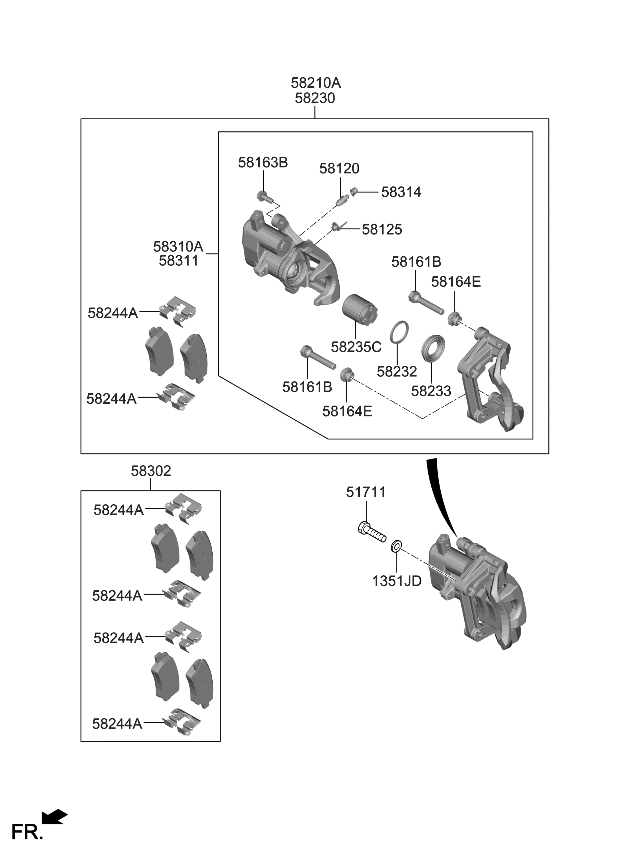 58210A
58230

58163B
58120
58314
58125
58310A
58311
58161B
58164E
58244A
58235C
58232
58233
58161B
58244A
58164E

58302
58244A
58244A
58244A
58244A

51711
1351JD

FR.