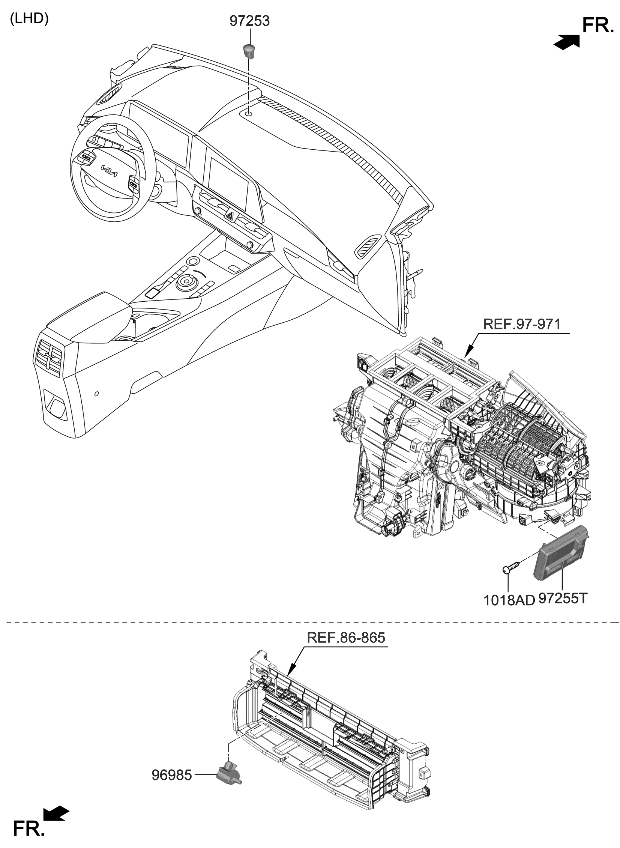 (LHD)

97253

FR.

REF.97-971

1018AD 97255T

REF.86-865

96985

FR.