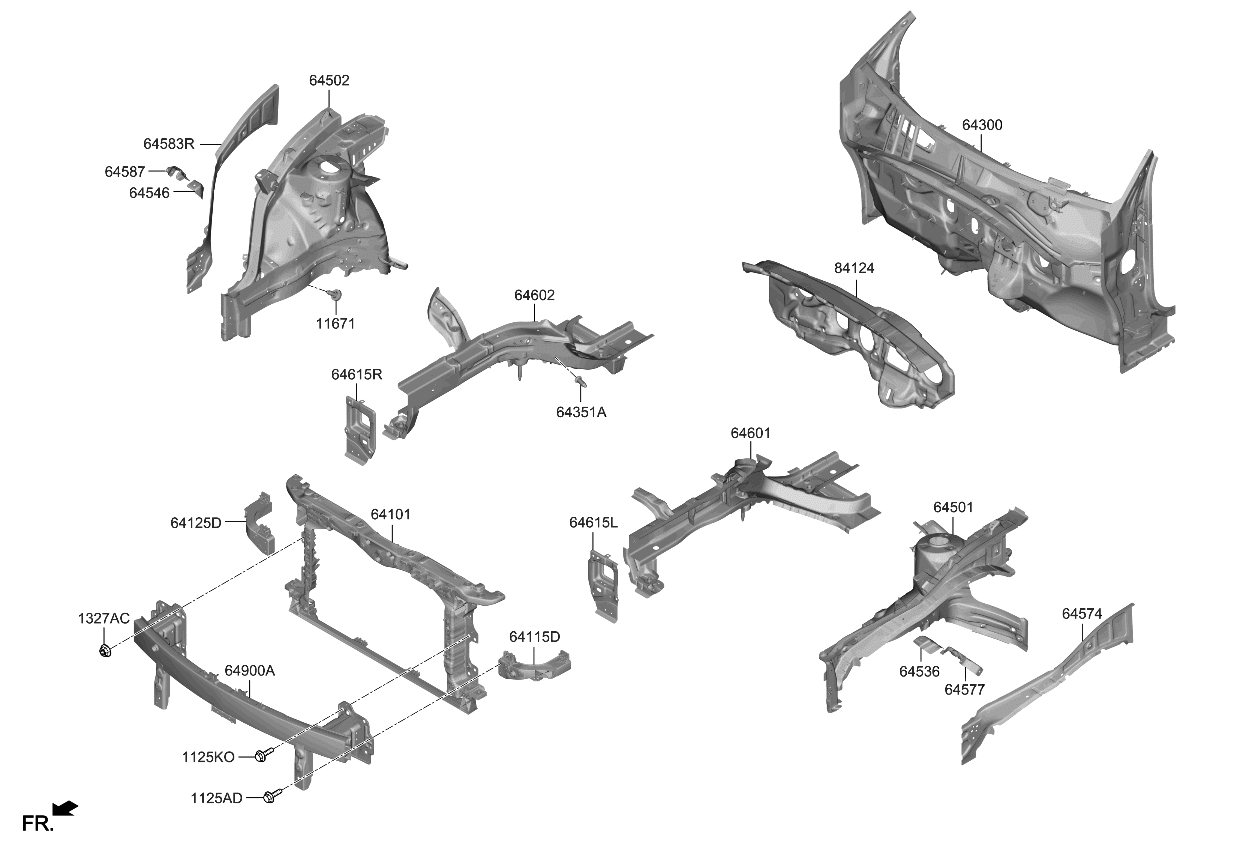 64502
64583R
64587
64546
11671
64300
84124
64602
64615R
64351A
64601
64125D
64101
64615L
64501
1327AC
64115D
64574
64900A
64536
64577
1125KO
1125AD
FR.