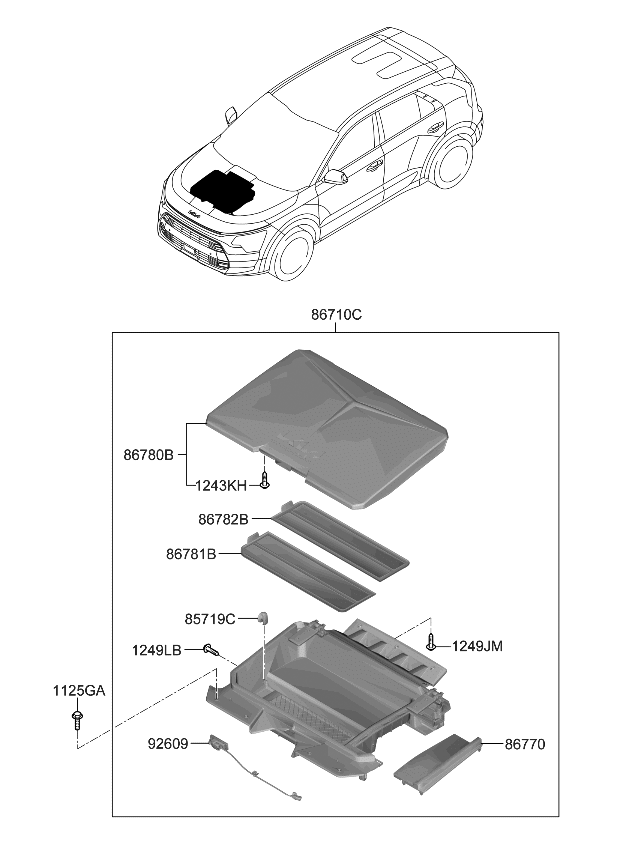 86710C

86780B

1243KH

86782B

86781B

85719C

1249LB

1249JM

1125GA

92609

86770