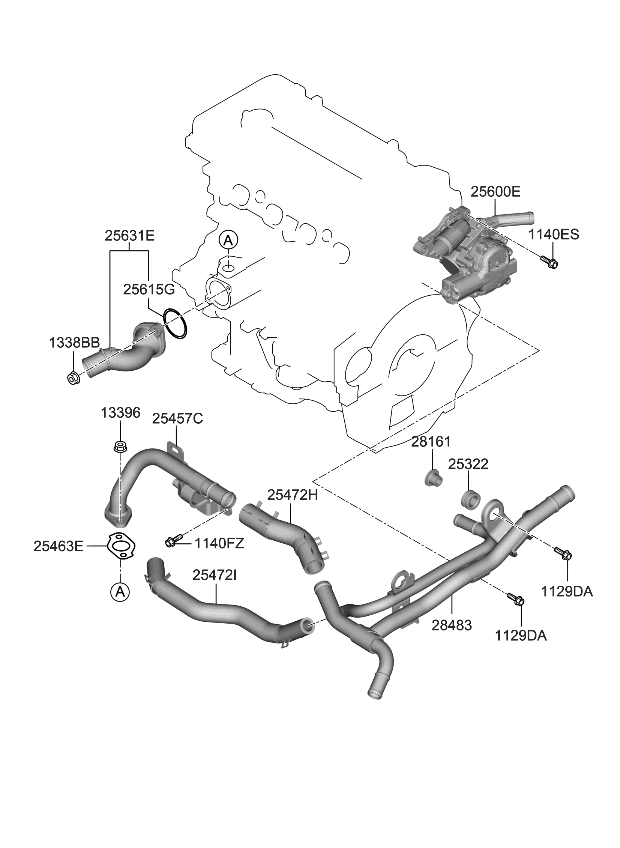 25600E
1140ES
25631E
A
25615G
1338BB
13396
25457C
28161
25322
25472H
25463E
1140FZ
A
25472I
1129DA
28483
1129DA