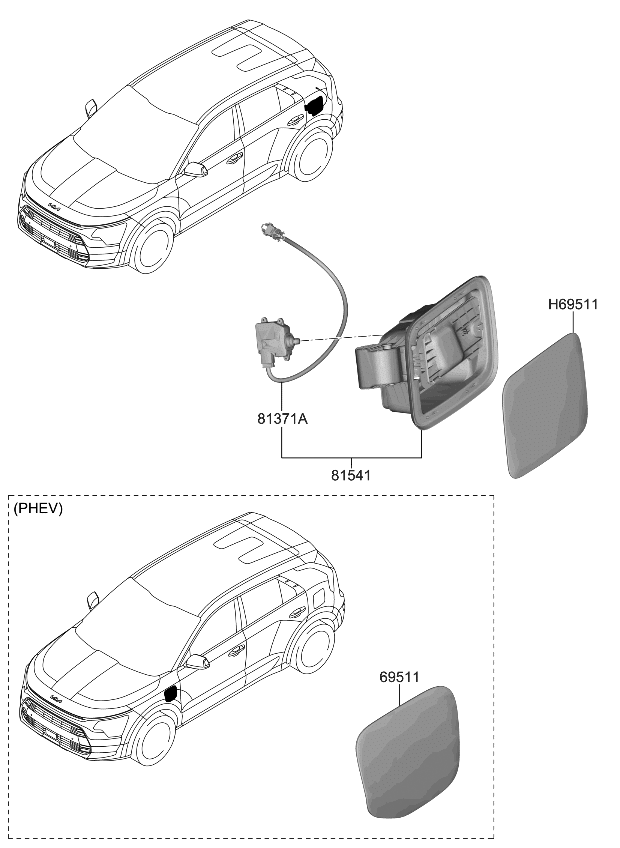 H69511

81371A

81541

(PHEV)

69511