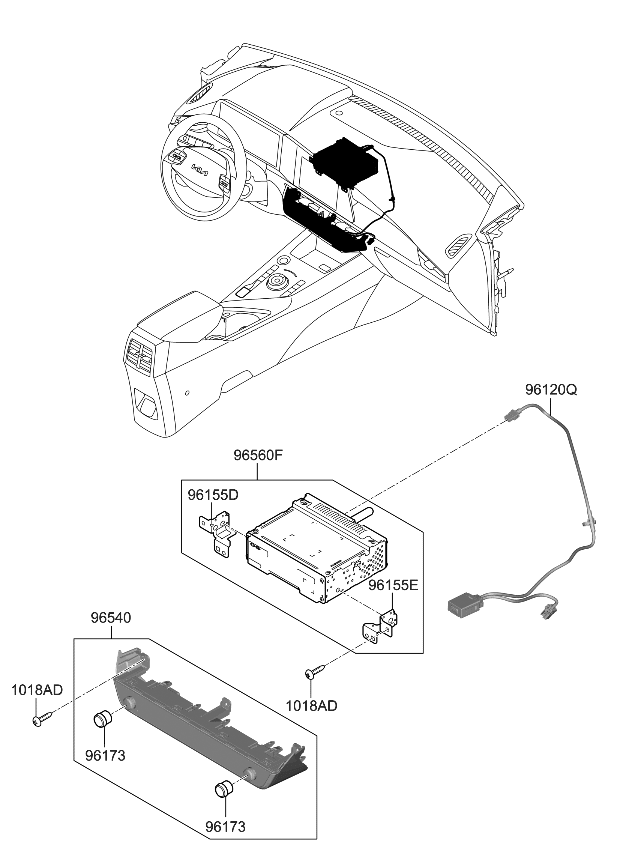 96120Q

96560F

96155D

96155E

96540

1018AD

1018AD

96173

96173