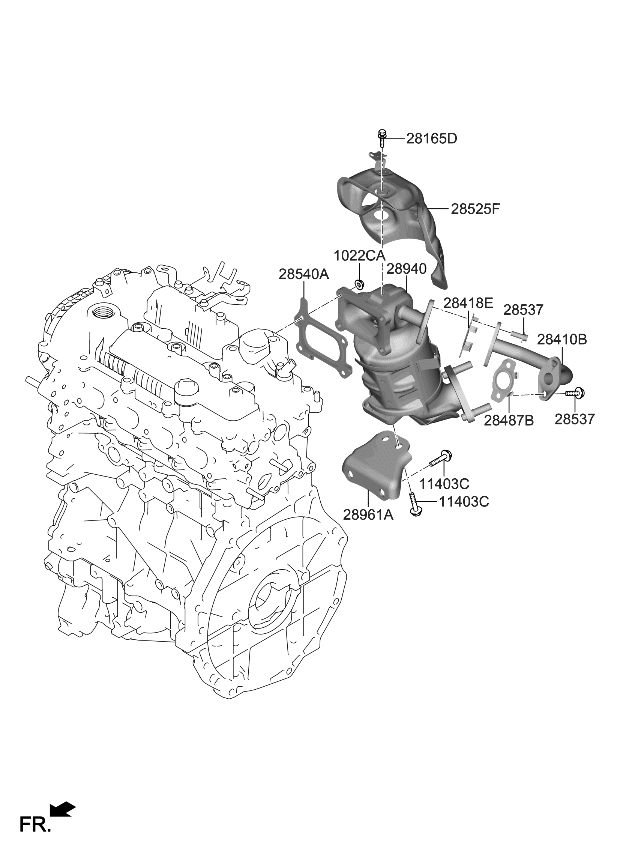 28165D
28525F
1022CA
28540A
28940
28418E
28537
28410B
28487B
28537
11403C
11403C
28961A
FR.