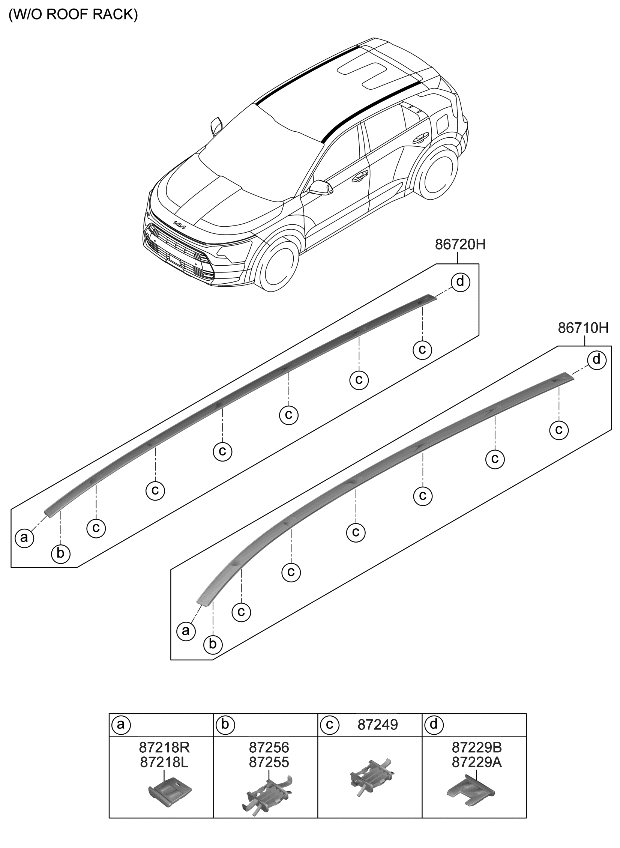 (W/O ROOF RACK)

86720H

d

c

c

c

c

c

c

a

b

86710H

d

c

c

c

c

c

c

a

b

| a | b | c 87249 | d |
|---|---|---|---|
| 87218R 87218L | 87256 87255 | | 87229B 87229A |