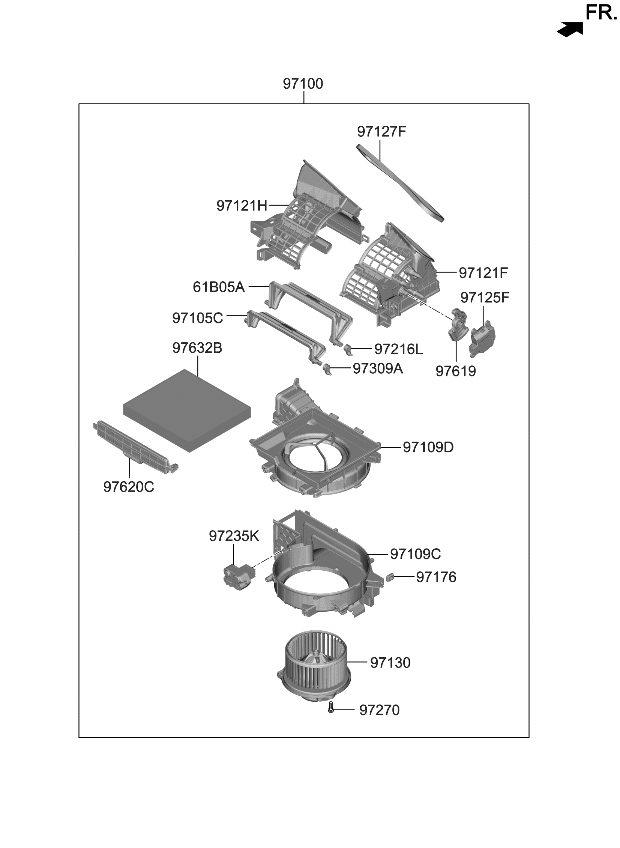 FR.

97100

97127F

97121H

97121F

61B05A

97125F

97105C

97216L

97632B

97309A

97619

97109D

97620C

97235K

97109C

97176

97130

97270