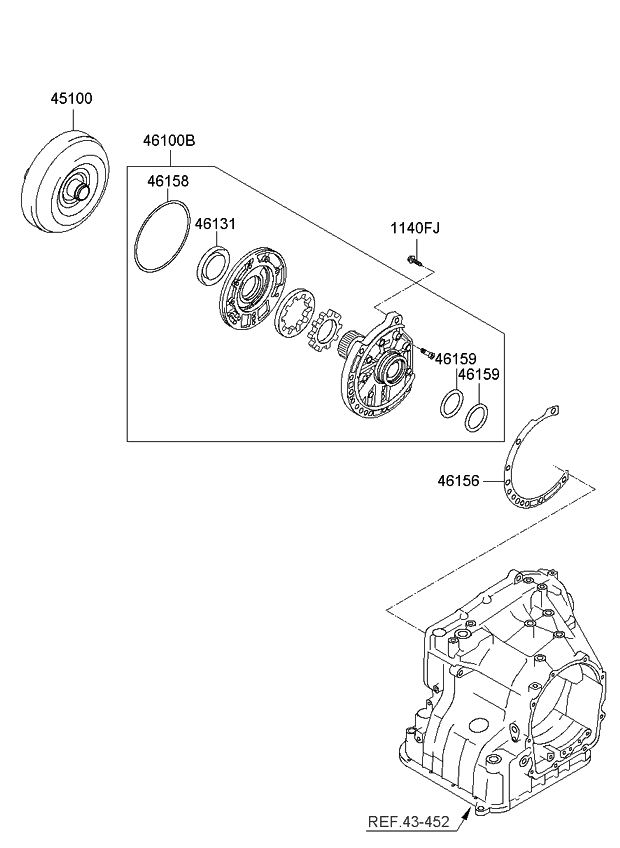 45100

46100B

46158

46131

1140FJ

46159

46159

46156

REF.43-452