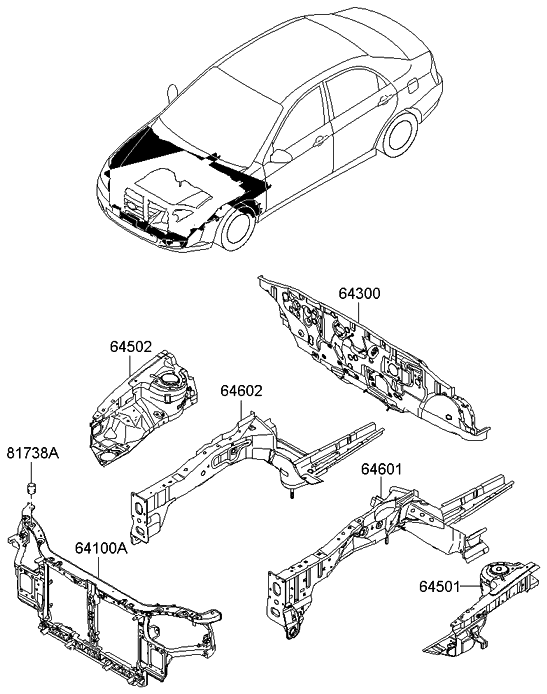 64300

64502

64602

81738A

64601

64100A

64501