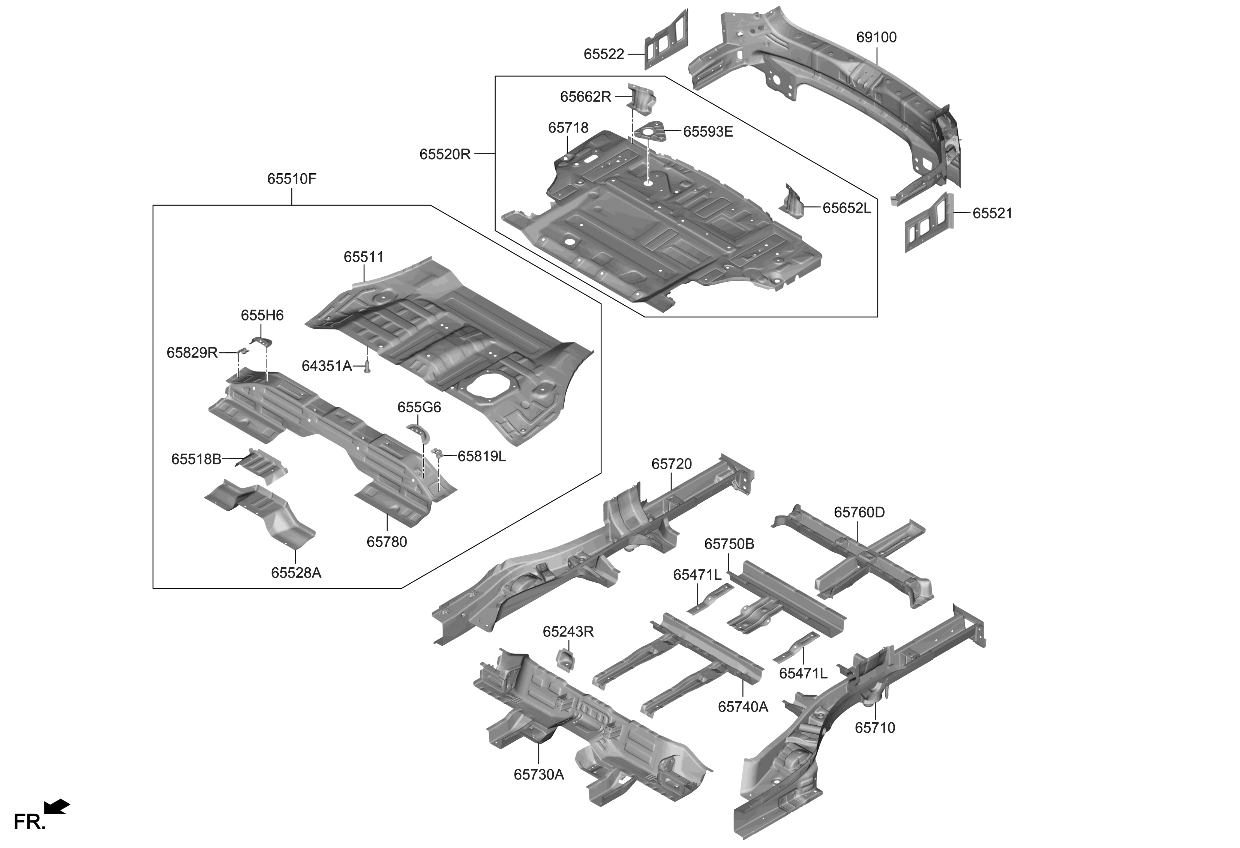 65522
69100
65662R
65718
65593E
65520R
65652L
65521
65510F
65511
655H6
65829R
64351A
655G6
65518B
65819L
65780
65528A
65720
65760D
65750B
65471L
65243R
65471L
65740A
65710
65730A
FR.