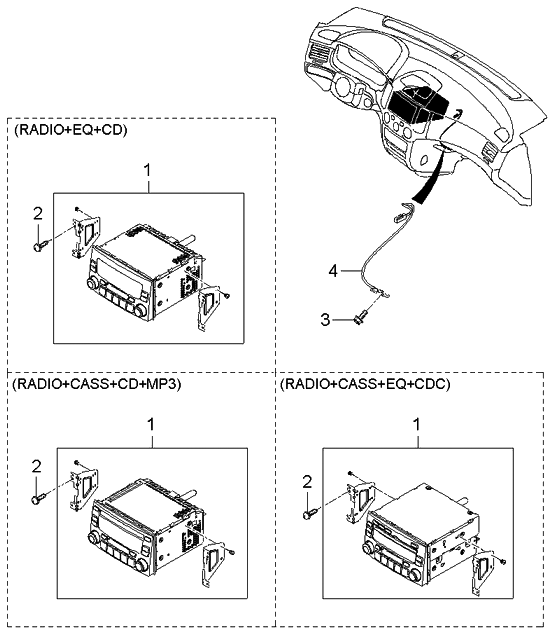 (RADIO+EQ+CD)

1

2

4

3

(RADIO+CASS+CD+MP3)

1

2

(RADIO+CASS+EQ+CDC)

1

2