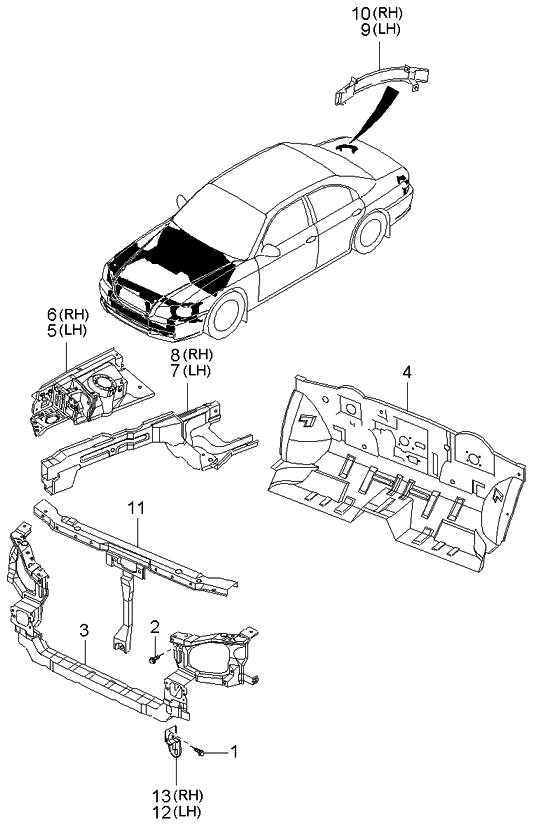 10 (RH)
9 (LH)

6 (RH)
5 (LH)

8 (RH)
7 (LH)

4

11

2

3

1

13 (RH)
12 (LH)