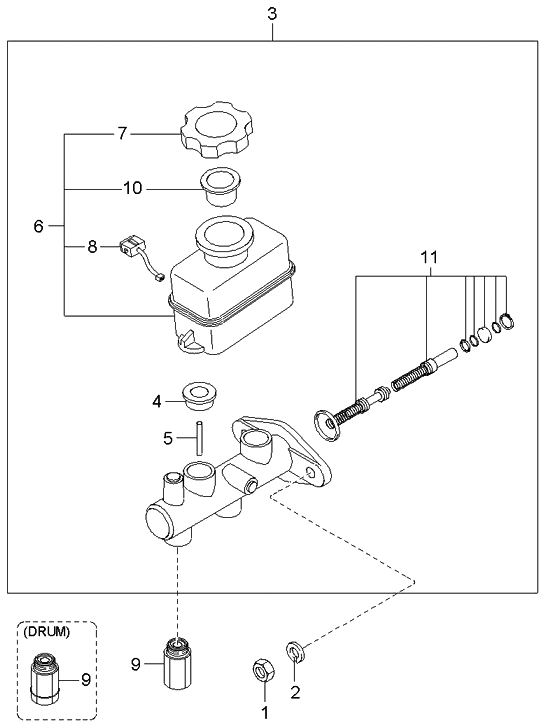 3

7

10

6

8

11

4

5

(DRUM)

9

9

2

1