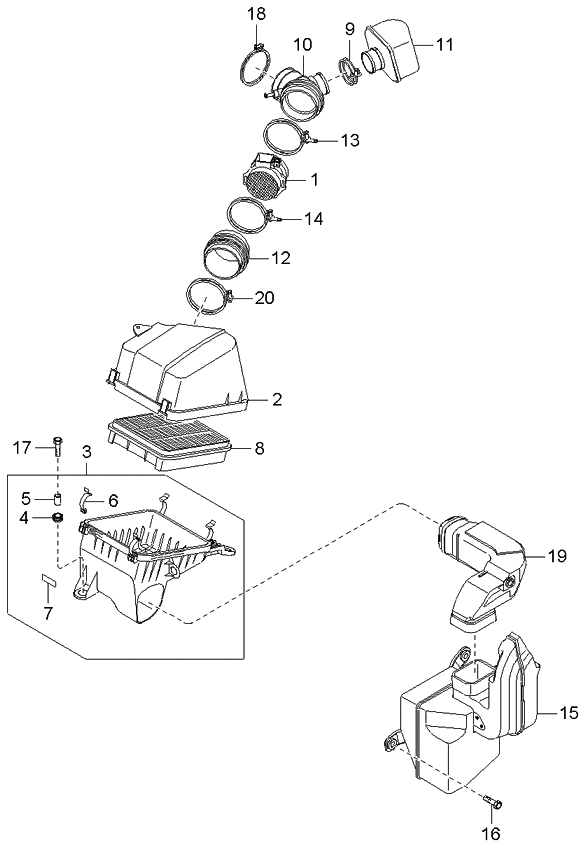 18
10
9
11
13
1
14
12
20
2
8
17
3
5
6
4
7
19
15
16