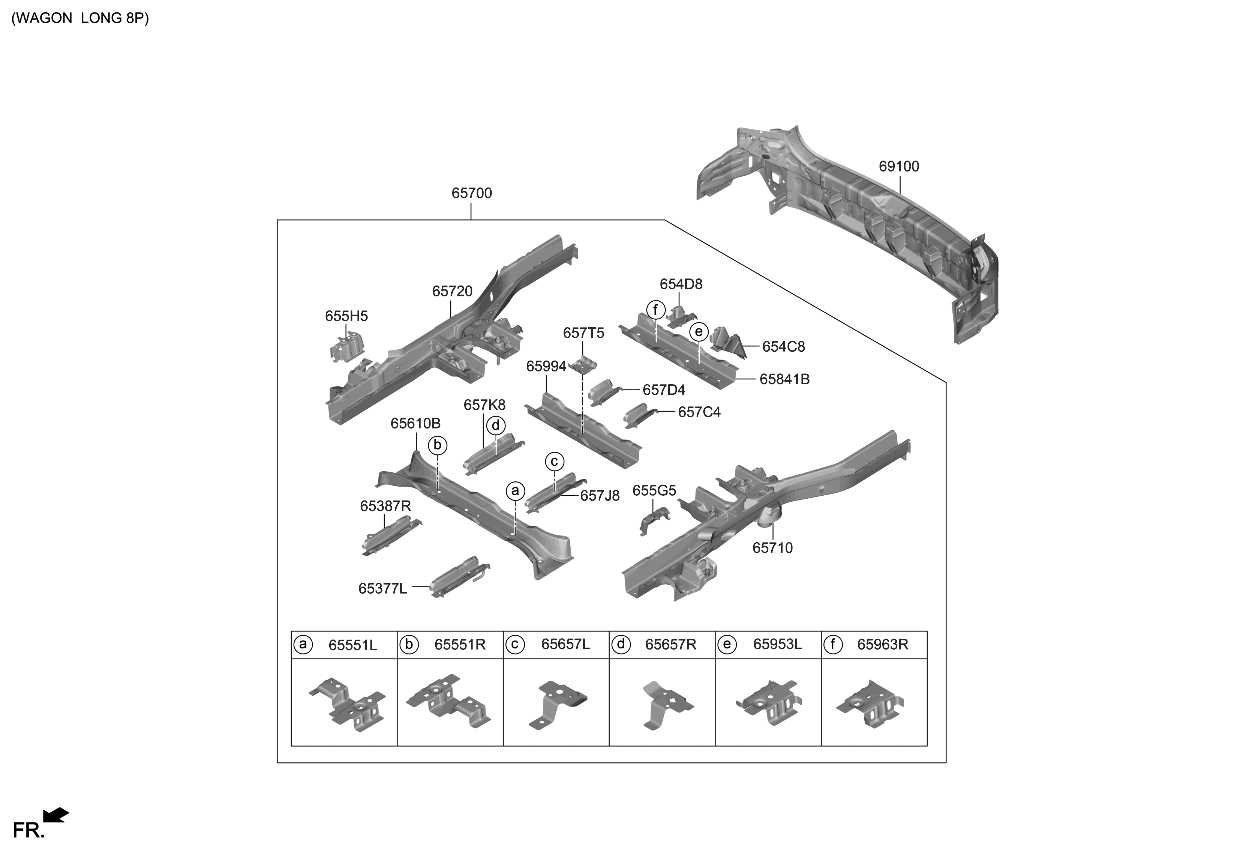 (WAGON LONG 8P)

69100

65700

65720

655H5

654D8

f

e

654C8

657T5

65841B

65994

657D4

657C4

657K8

d

65610B

b

c

a

657J8

655G5

65387R

65710

65377L

| a 65551L | b 65551R | c 65657L | d 65657R | e 65953L | f 65963R |
|---|---|---|---|---|---|
| | | | | | |

FR.