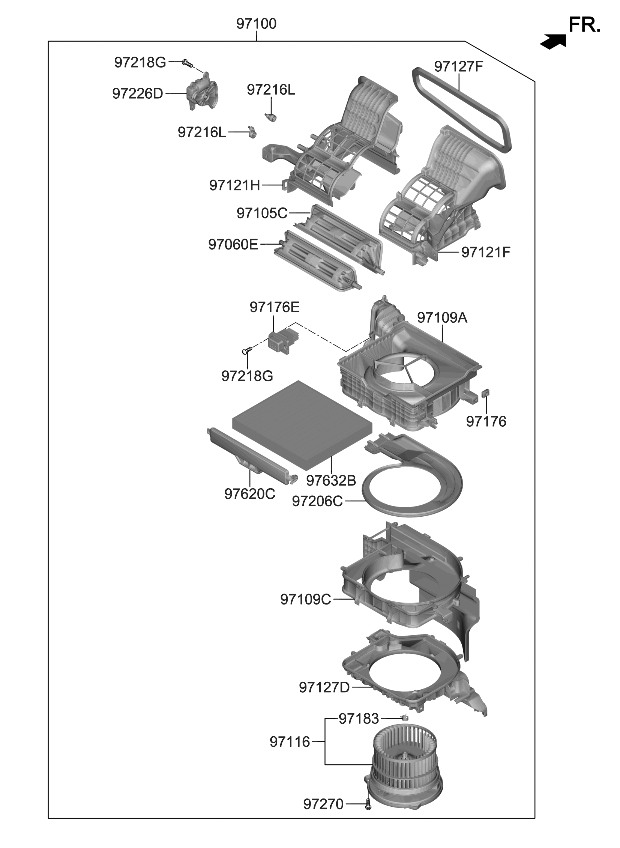 97100

FR.

97218G
97226D
97216L
97216L
97127F
97121H
97105C
97060E
97121F
97176E
97109A
97218G
97176
97632B
97620C
97206C
97109C
97127D
97183
97116
97270