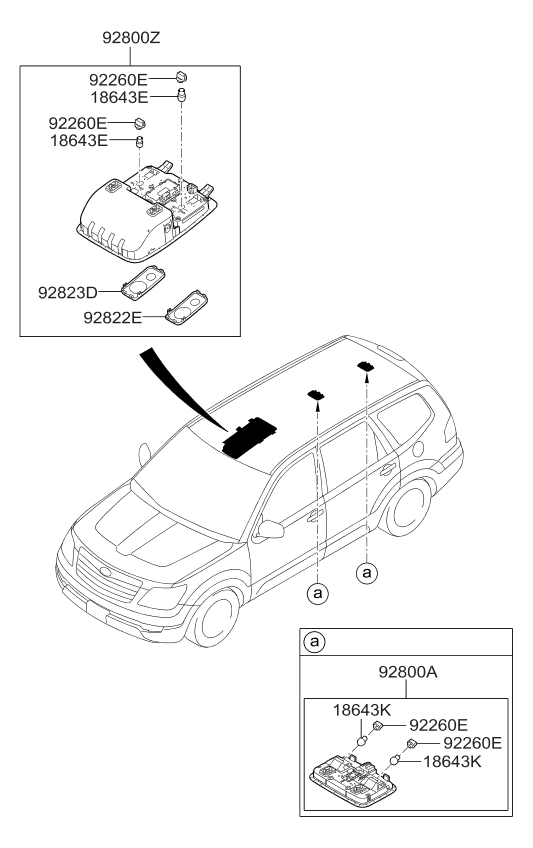 92800Z
92260E
18643E
92260E
18643E
92823D
92822E
a
a
a
92800A
18643K
92260E
92260E
18643K