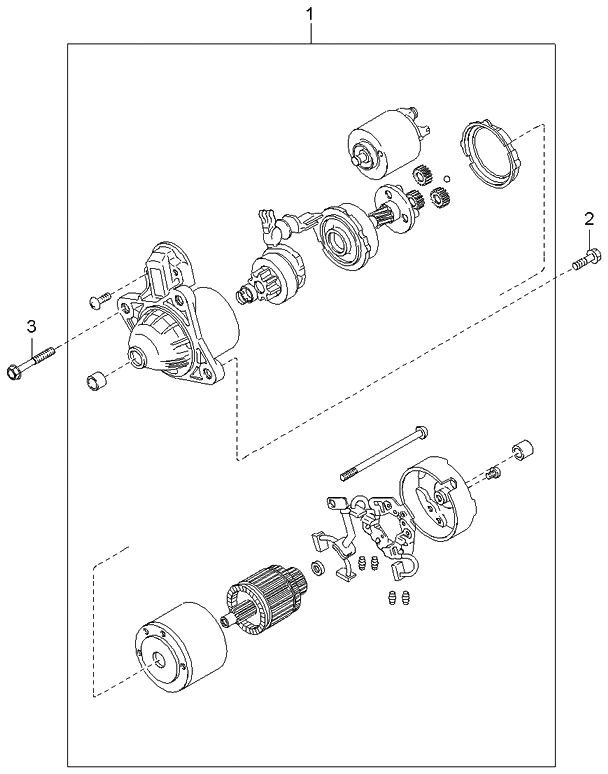 1
2
3