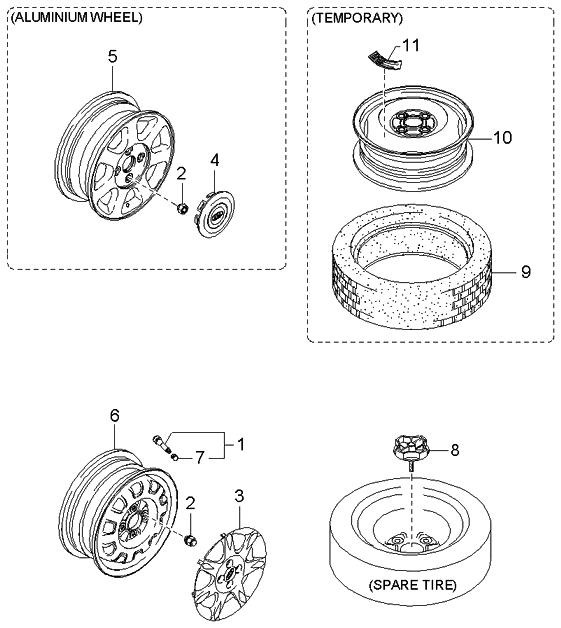 (ALUMINIUM WHEEL)

5

2

4

(TEMPORARY)

11

10

9

6

1

7

2

3

8

(SPARE TIRE)