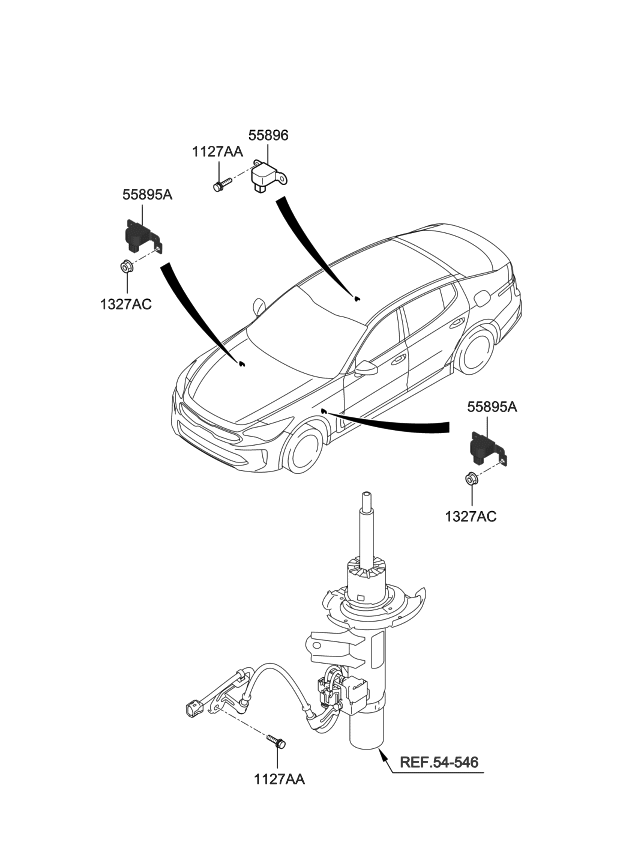 55896
1127AA
55895A
1327AC
55895A
1327AC
REF.54-546
1127AA