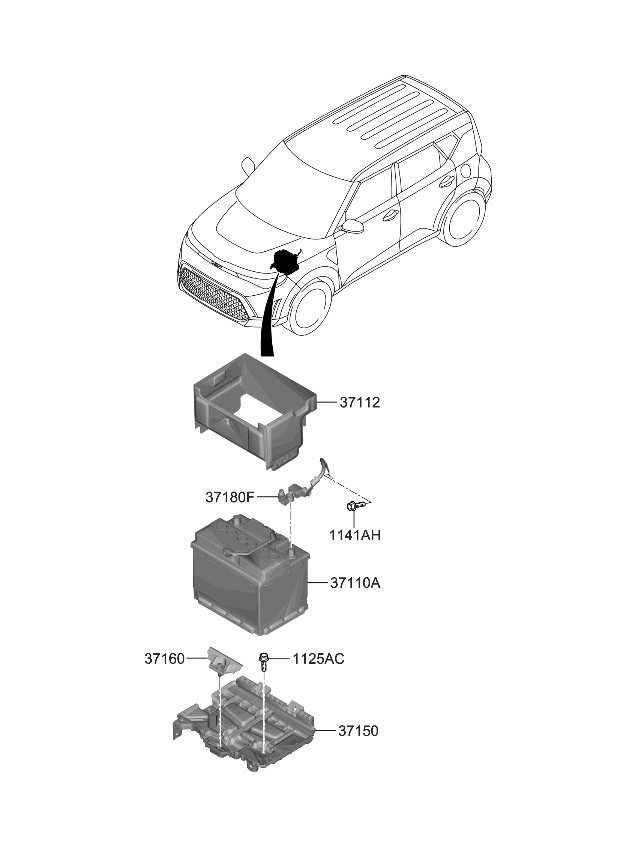 37112

37180F

1141AH

37110A

37160

1125AC

37150