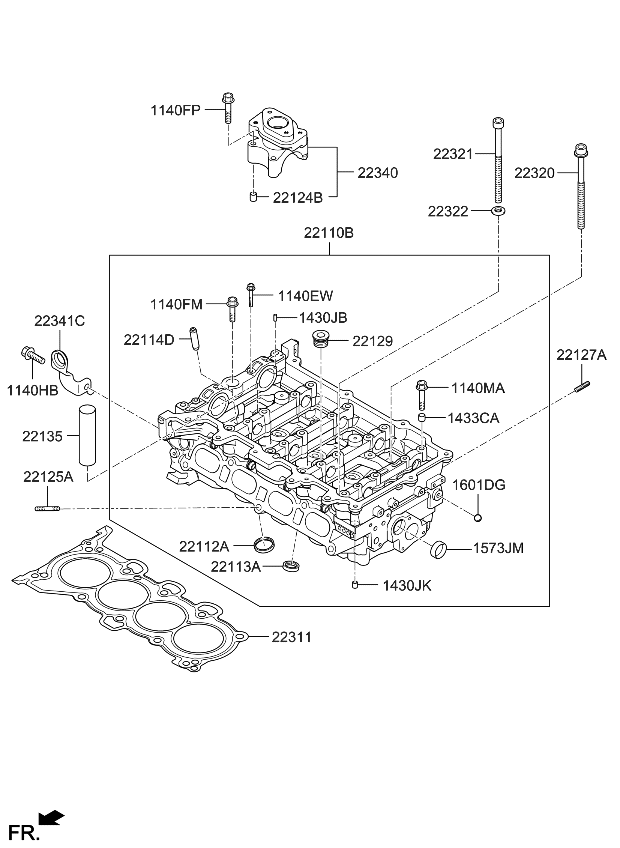 1140FP
22340
22124B
22321
22320
22322
22110B
1140FM
1140EW
1430JB
22341C
22114D
22129
22127A
1140HB
1140MA
1433CA
22135
22125A
1601DG
22112A
1573JM
22113A
1430JK
22311
FR.