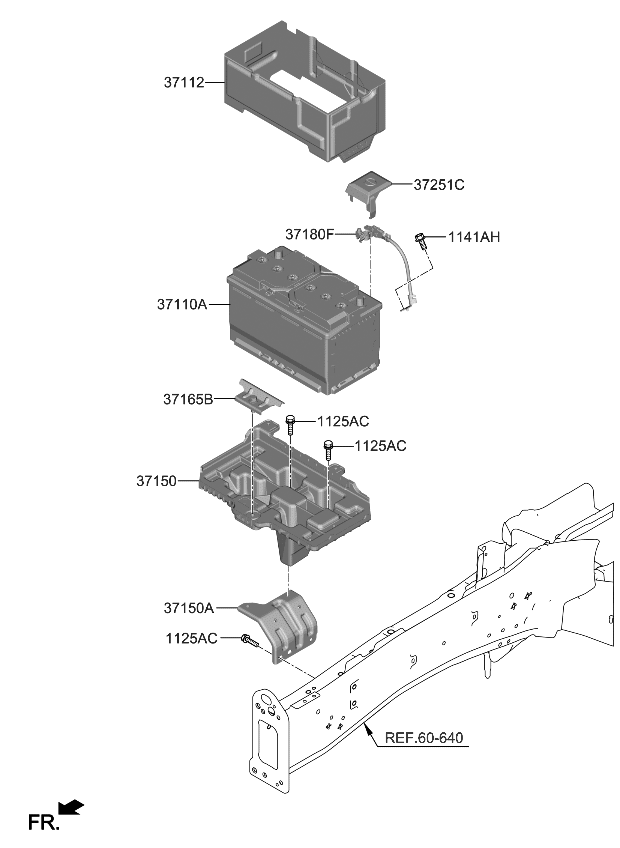 37112
37251C
37180F
1141AH
37110A
37165B
1125AC
1125AC
37150
37150A
1125AC
REF.60-640
FR.