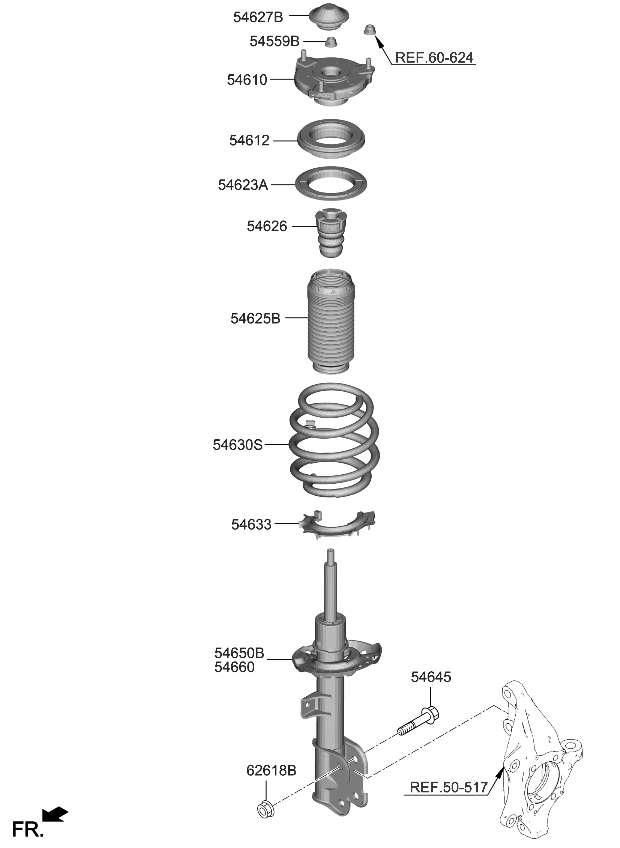 54627B
54559B
REF.60-624
54610
54612
54623A
54626
54625B
54630S
54633
54650B
54660
54645
62618B
REF.50-517
FR.